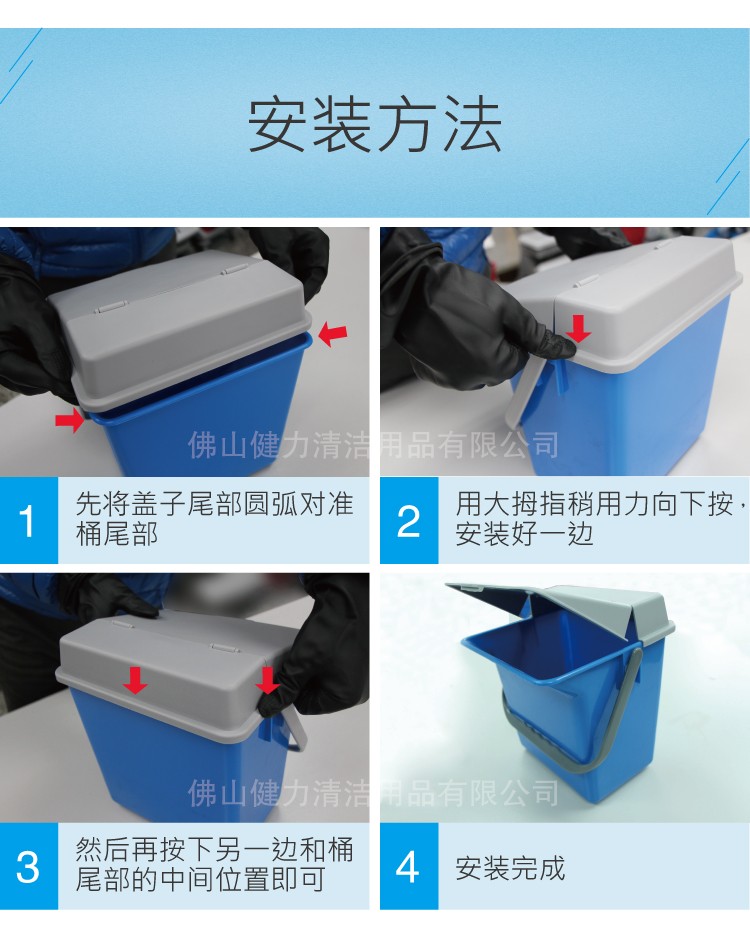 安装方法

佛山健力清洁用品有限公司

1 先将盖子尾部圆弧对准桶尾部

2 用大拇指稍用力向下按，安装好一边

佛山健力清洁用品有限公司

3 然后再按下另一边和桶尾部的中间位置即可

4 安装完成