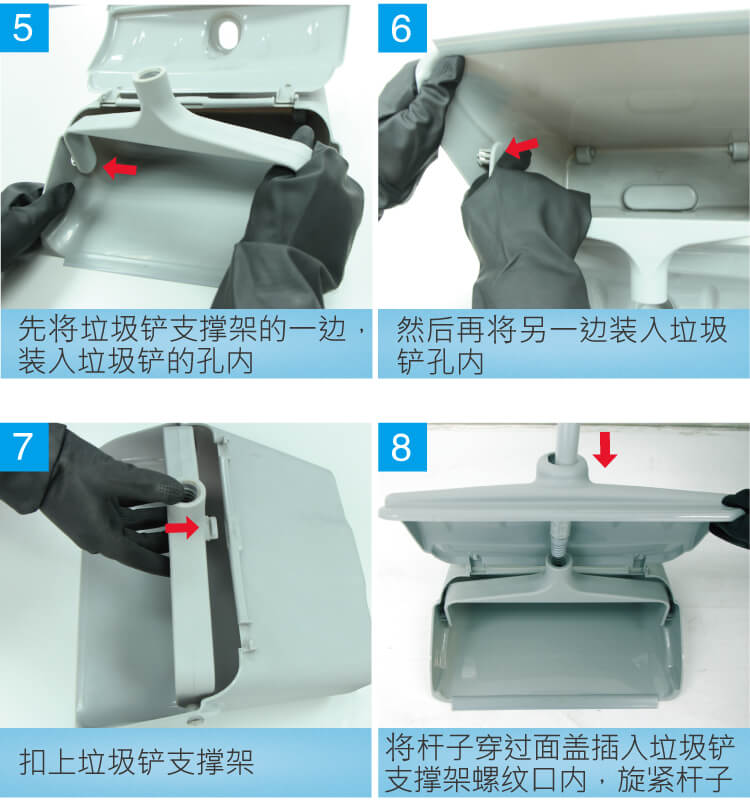 5

先将垃圾铲支撑架的一边，装入垃圾铲的孔内

6

然后再将另一边装入垃圾铲孔内

7

扣上垃圾铲支撑架

8

将杆子穿过面盖插入垃圾铲支撑架螺纹口内，旋紧杆子