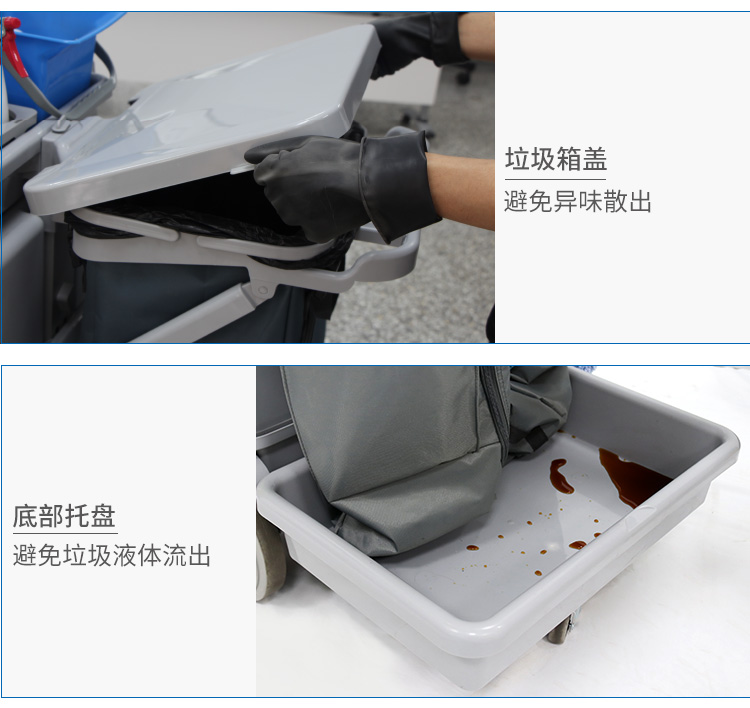 垃圾箱盖
避免异味散出

底部托盘
避免垃圾液体流出