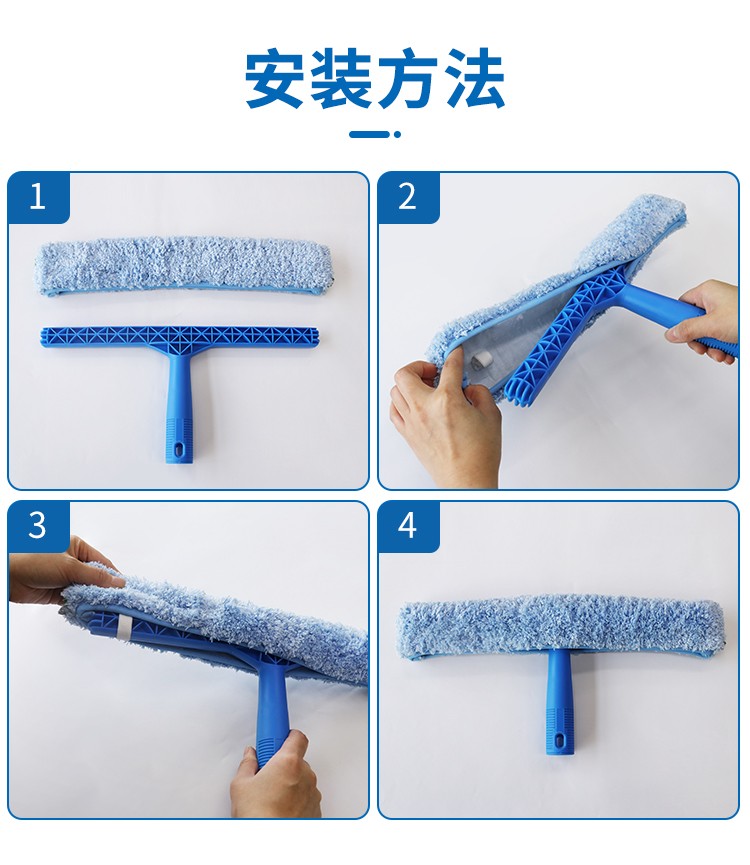 安装方法

1

2

3

4